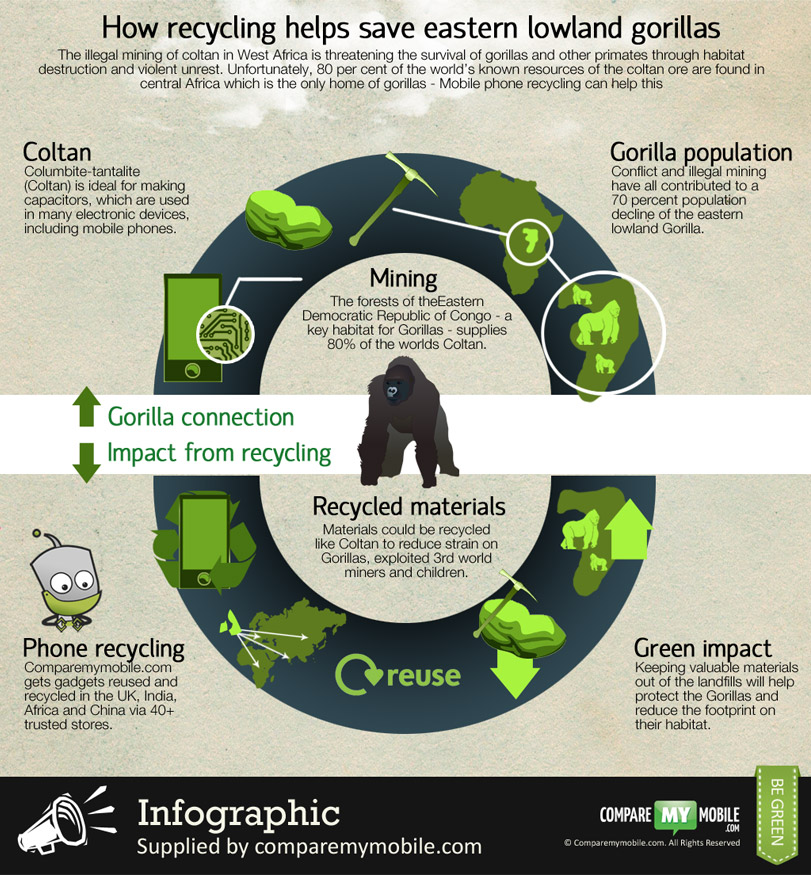 How recycling helps save eastern lowland gorillas

The illegal mining of coltan in West Africa is threatening the survival of gorillas and other primates through habitat destruction and violent unrest. Unfortunately, 80 per cent of the world's known resources of the coltan ore are found in central Africa which is the only home of gorillas - Mobile phone recycling can help this

Coltan
Columbite-tantalite (Coltan) is ideal for making capacitors, which are used in many electronic devices, including mobile phones.

Gorilla population
Conflict and illegal mining have all contributed to a 70 percent population decline of the eastern lowland Gorilla.

Mining
The forests of theEastern Democratic Republic of Congo - a key habitat for Gorillas - supplies 80% of the worlds Coltan.

Gorilla connection
Impact from recycling

Recycled materials
Materials could be recycled like Coltan to reduce strain on Gorillas, exploited 3rd world miners and children.

reuse

Phone recycling
Comparemymobile.com gets gadgets reused and recycled in the UK, India, Africa and China via 40+ trusted stores.

Green impact
Keeping valuable materials out of the landfills will help protect the Gorillas and reduce the footprint on their habitat.

Infographic
Supplied by comparemymobile.com

COMPARE MY MOBILE .COM
© Comparemymobile.com. All Rights Reserved

BE GREEN