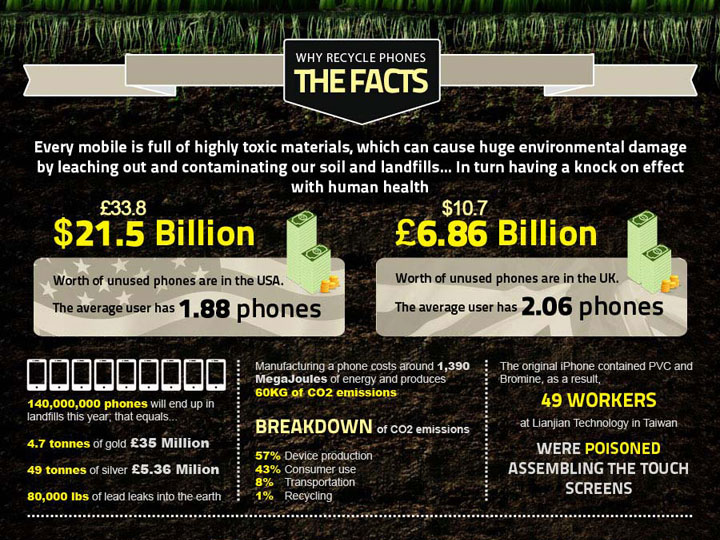 WHY RECYCLE PHONES
THE FACTS

Every mobile is full of highly toxic materials, which can cause huge environmental damage by leaching out and contaminating our soil and landfills... In turn having a knock on effect with human health

£33.8
$21.5 Billion
Worth of unused phones are in the USA.
The average user has 1.88 phones

$10.7
£6.86 Billion
Worth of unused phones are in the UK.
The average user has 2.06 phones

140,000,000 phones will end up in landfills this year; that equals...

4.7 tonnes of gold £35 Million

49 tonnes of silver £5.36 Milion

80,000 lbs of lead leaks into the earth

Manufacturing a phone costs around 1,390 MegaJoules of energy and produces 60KG of CO2 emissions

BREAKDOWN of CO2 emissions
57% Device production
43% Consumer use
8% Transportation
1% Recycling

The original iPhone contained PVC and Bromine, as a result,
49 WORKERS
at Lianjian Technology in Taiwan
WERE POISONED ASSEMBLING THE TOUCH SCREENS